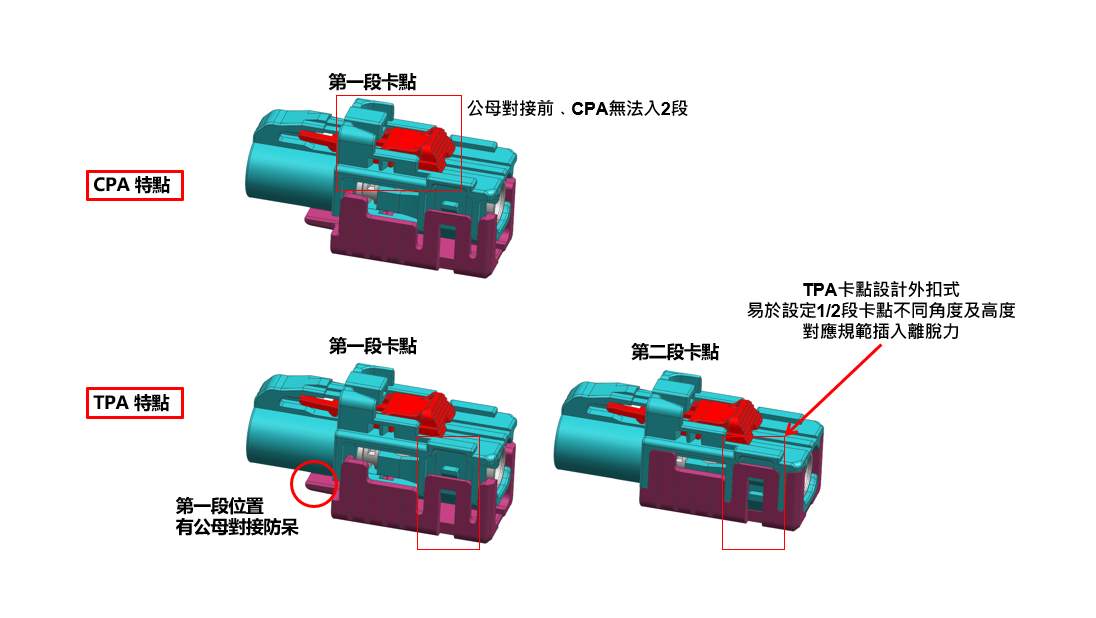 第一段卡點

公母對接前、CPA無法入2段

CPA 特點

TPA卡點設計外扣式
易於設定1/2段卡點不同角度及高度
對應規範插入離脫力

第一段卡點

第二段卡點

TPA 特點

第一段位置
有公母對接防呆